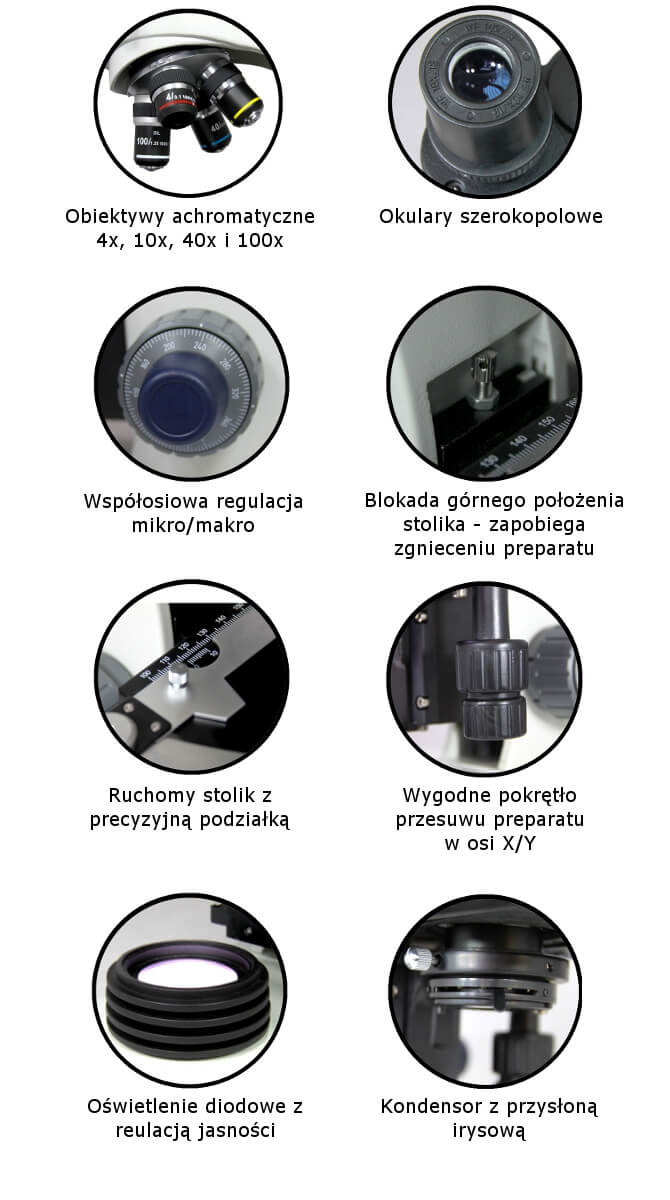 Obiektywy achromatyczne 4x, 10x, 40x i 100x

Okulary szerokopolowe

Współosiowa regulacja mikro/makro

Blokada górnego położenia stolika - zapobiega zgnieceniu preparatu

Ruchomy stolik z precyzyjną podziałką

Wygodne pokrętło przesuwu preparatu w osi X/Y

Oświetlenie diodowe z reulacją jasności

Kondensor z przysłoną irysową